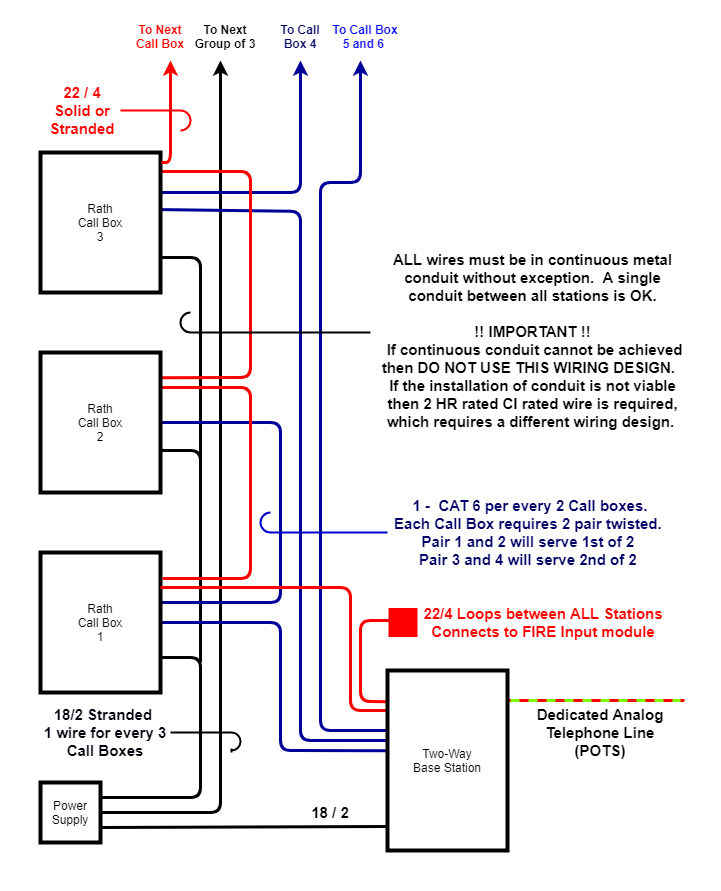 To Next Call Box

To Next Group of 3

To Call Box 4

To Call Box 5 and 6

22 / 4 Solid or Stranded

Rath Call Box 3

ALL wires must be in continuous metal conduit without exception. A single conduit between all stations is OK.

!! IMPORTANT !!
If continuous conduit cannot be achieved then DO NOT USE THIS WIRING DESIGN. If the installation of conduit is not viable then 2 HR rated CI rated wire is required, which requires a different wiring design.

Rath Call Box 2

1 - CAT 6 per every 2 Call boxes.
Each Call Box requires 2 pair twisted.
Pair 1 and 2 will serve 1st of 2
Pair 3 and 4 will serve 2nd of 2

Rath Call Box 1

22/4 Loops between ALL Stations
Connects to FIRE Input module

18/2 Stranded
1 wire for every 3 Call Boxes

Two-Way Base Station

Dedicated Analog Telephone Line (POTS)

Power Supply

18 / 2